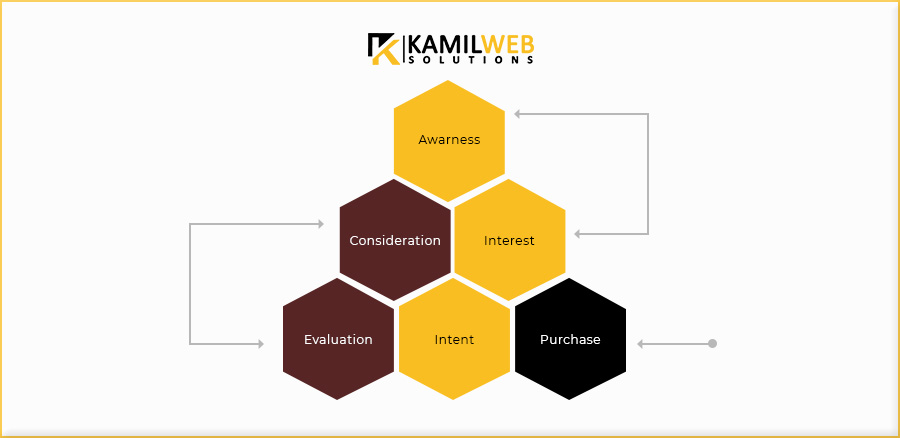 KAMILWEB
SOLUTIONS

Awarness

Consideration

Interest

Evaluation

Intent

Purchase