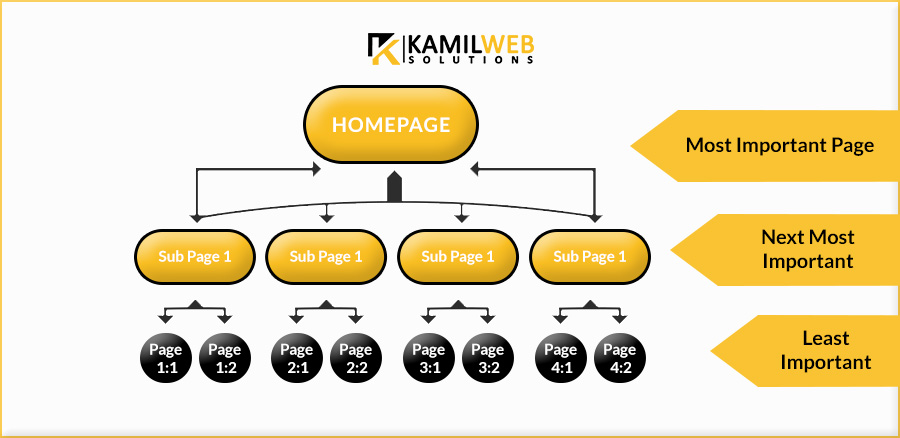 KAMILWEB SOLUTIONS

HOMEPAGE

Most Important Page

Sub Page 1

Sub Page 1

Sub Page 1

Sub Page 1

Next Most Important

Page 1:1

Page 1:2

Page 2:1

Page 2:2

Page 3:1

Page 3:2

Page 4:1

Page 4:2

Least Important